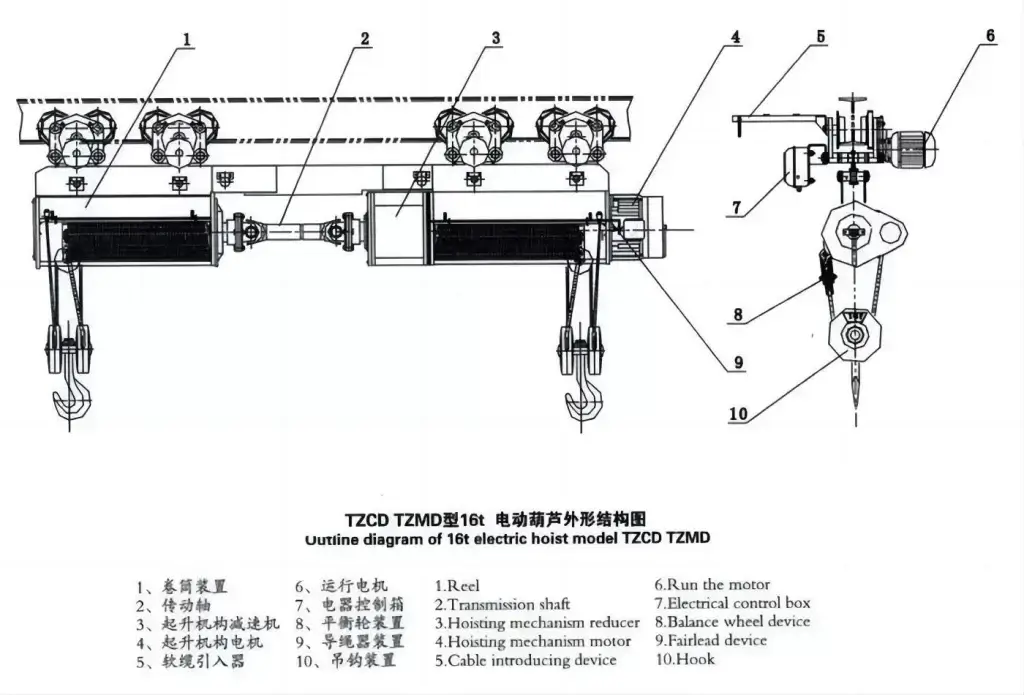 1
2
3
4
5
6
7
8
9
10

TZCD TZMD型16t 电动葫芦外形结构图
Outline diagram of 16t electric hoist model TZCD TZMD

1、卷筒装置
2、传动轴
3、起升机构减速机
4、起升机构电机
5、软缆引入器

6、运行电机
7、电器控制箱
8、平衡轮装置
9、导绳器装置
10、吊钩装置

1.Reel
2.Transmission shaft
3.Hoisting mechanism reducer
4.Hoisting mechanism motor
5.Cable introducing device

6.Run the motor
7.Electrical control box
8.Balance wheel device
9.Fairlead device
10.Hook